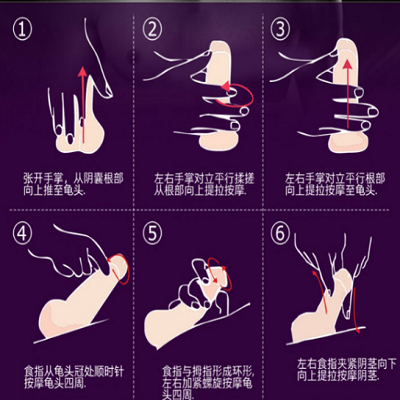 ①

张开手掌，从阴囊根部向上推至龟头.

②

左右手掌对立平行揉搓从根部向上提拉按摩.

③

左右手掌对立平行根部向上提拉按摩至龟头.

④

食指从龟头冠处顺时针按摩龟头四周.

⑤

食指与拇指形成环形，左右加紧螺旋按摩龟头四周.

⑥

左右食指夹紧阴茎向下向上提拉按摩阴茎.