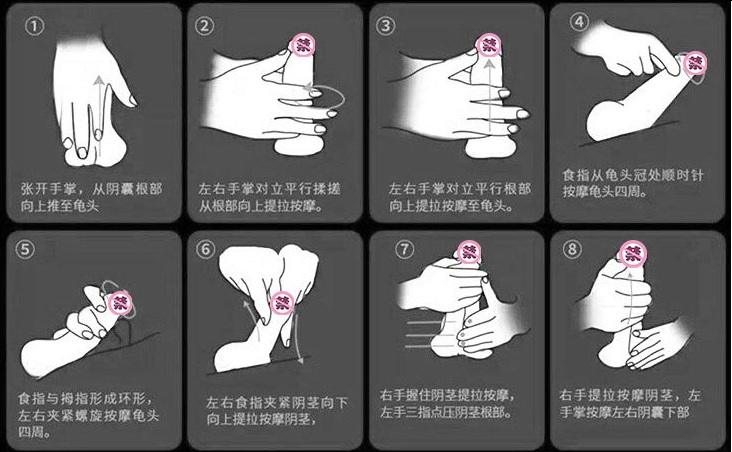 ①
张开手掌，从阴囊根部向上推至龟头

②
禁
左右手掌对立平行揉搓从根部向上提拉按摩。

③
禁
左右手掌对立平行根部向上提拉按摩至龟头。

④
禁
食指从龟头冠处顺时针按摩龟头四周。

⑤
禁
食指与拇指形成环形，左右夹紧螺旋按摩龟头四周。

⑥
禁
左右食指夹紧阴茎向下向上提拉按摩阴茎，

⑦
禁
右手握住阴茎提拉按摩，左手三指点压阴茎根部。

⑧
禁
右手提拉按摩阴茎，左手掌按摩左右阴囊下部