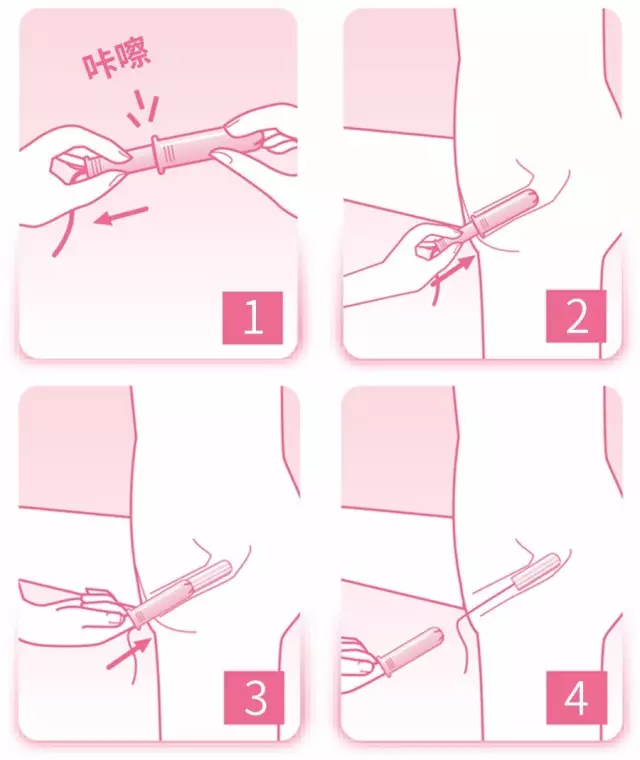 咔嚓

1

2

3

4