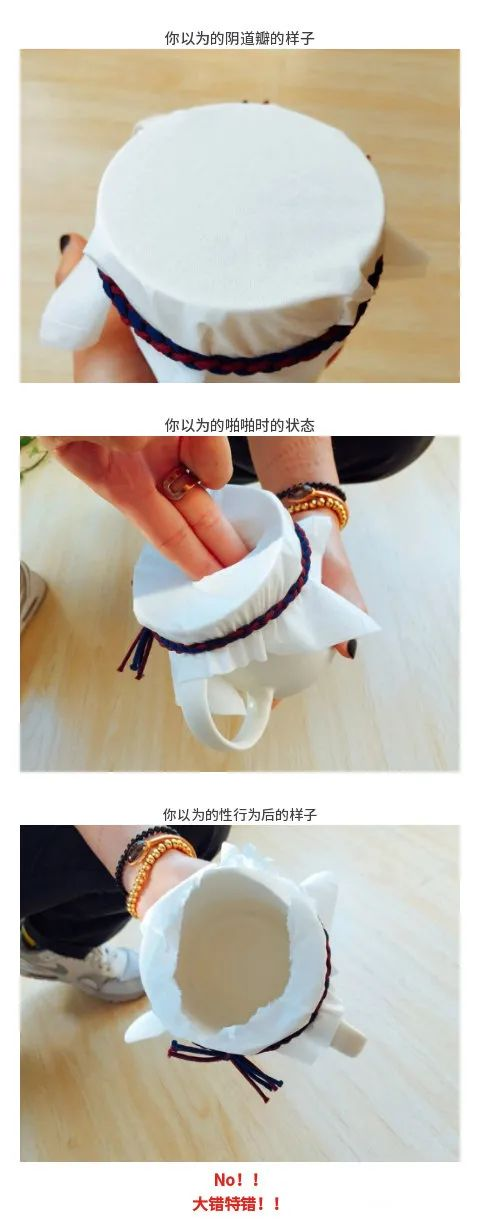 你以为的阴道瓣的样子

你以为的啪啪时的状态

你以为的性行为后的样子

No！！
大错特错！！