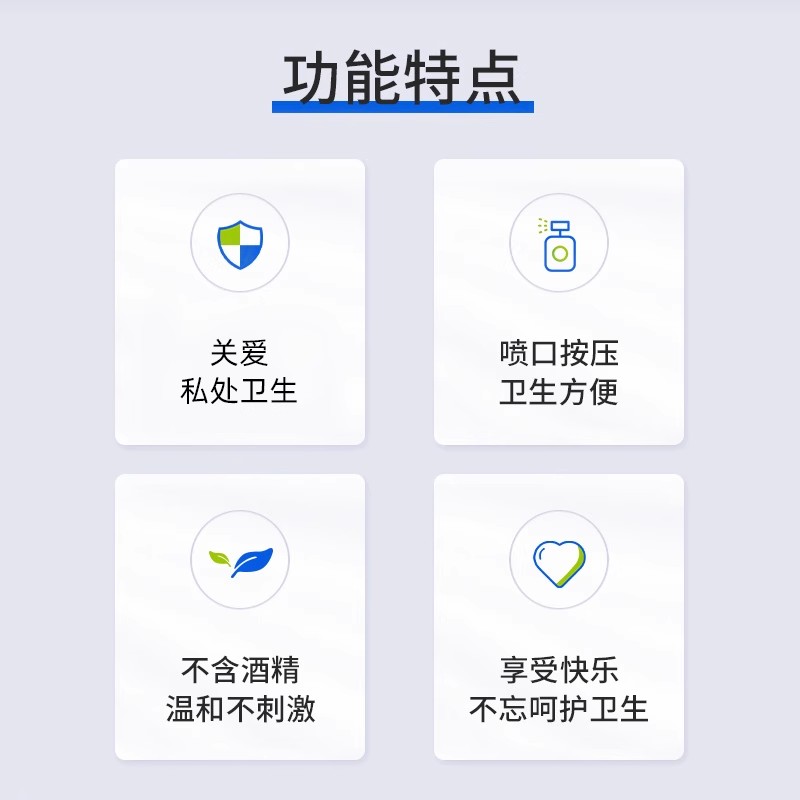 功能特点

关爱
私处卫生

喷口按压
卫生方便

不含酒精
温和不刺激

享受快乐
不忘呵护卫生