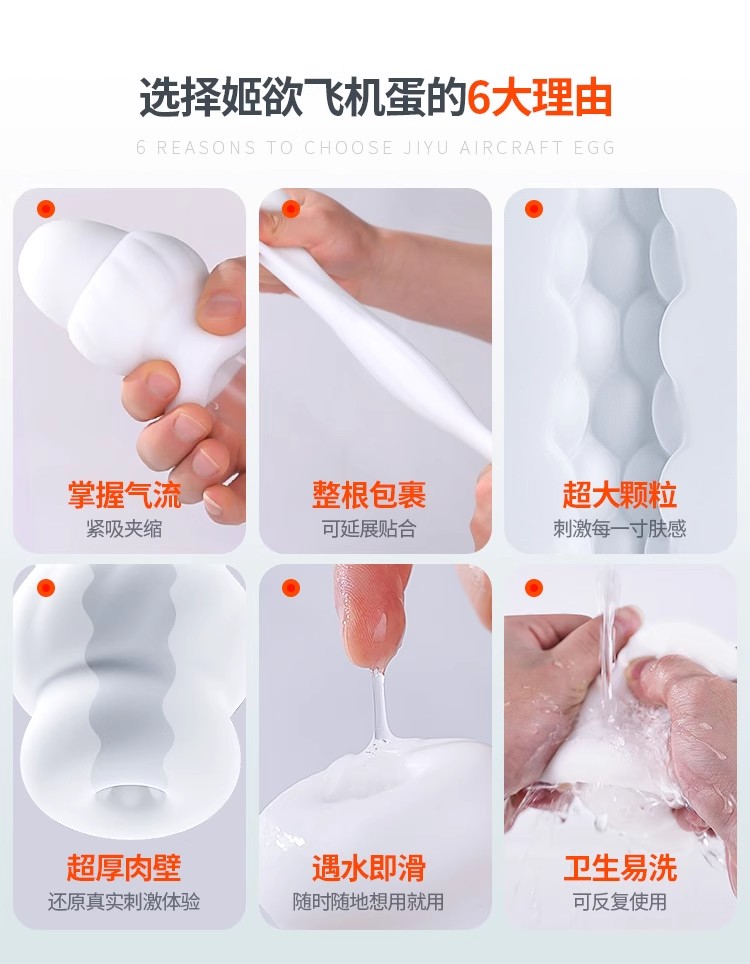 选择姬欲飞机蛋的6大理由

6 REASONS TO CHOOSE JIYU AIRCRAFT EGG

掌握气流
紧吸夹缩

整根包裹
可延展贴合

超大颗粒
刺激每一寸肤感

超厚肉壁
还原真实刺激体验

遇水即滑
随时随地想用就用

卫生易洗
可反复使用